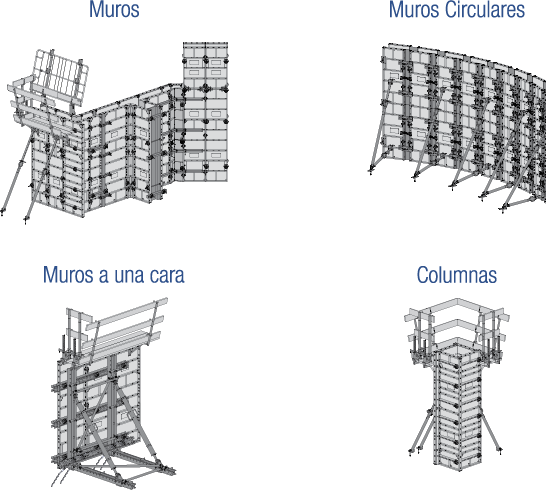 Muros

Muros Circulares

Muros a una cara

Columnas