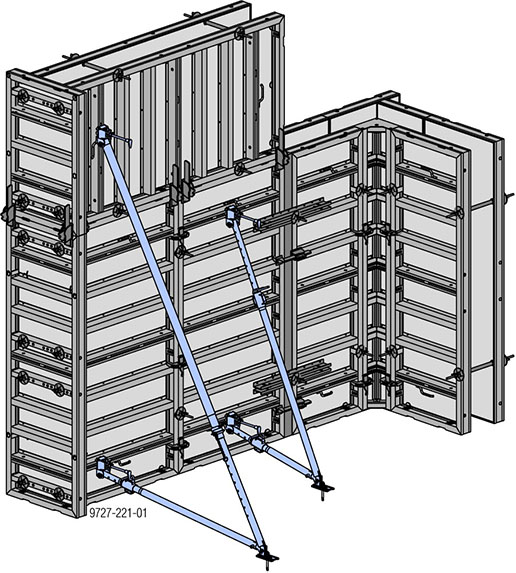 9727-221-01