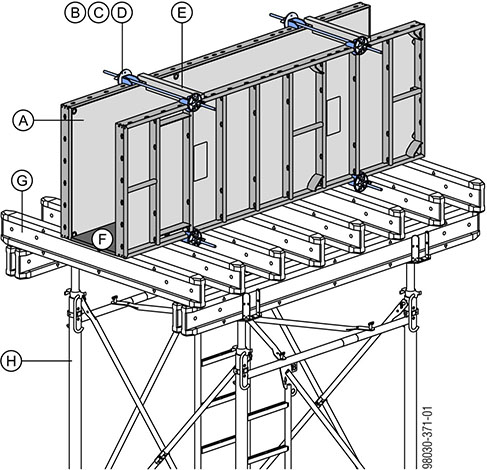 B C D
E
A
G
F
H
98030-371-01