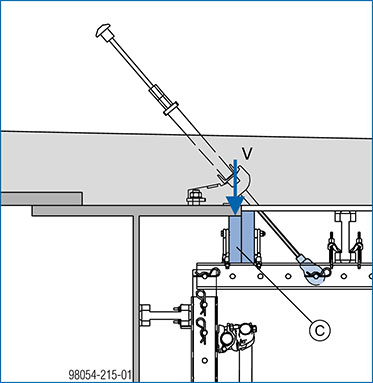 V

C

98054-215-01