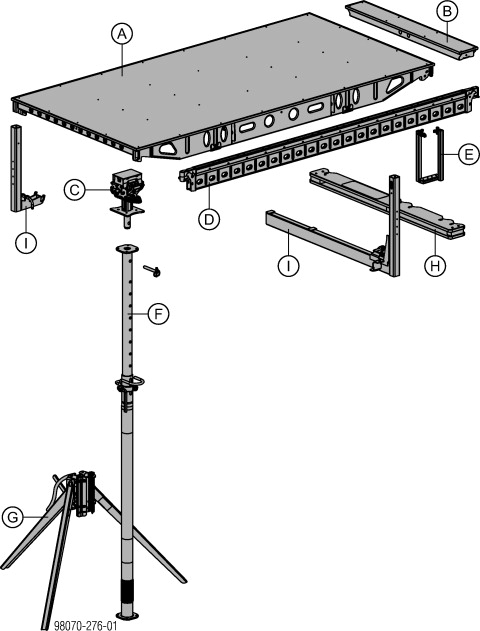 A
B
C
D
E
I
I
H
F
G
98070-276-01