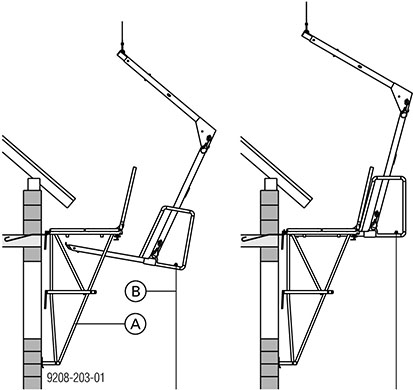 B
A
9208-203-01