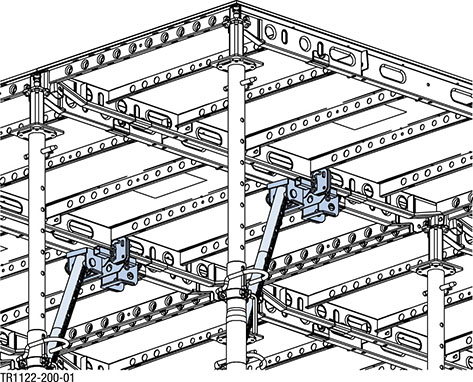 TR1122-200-01