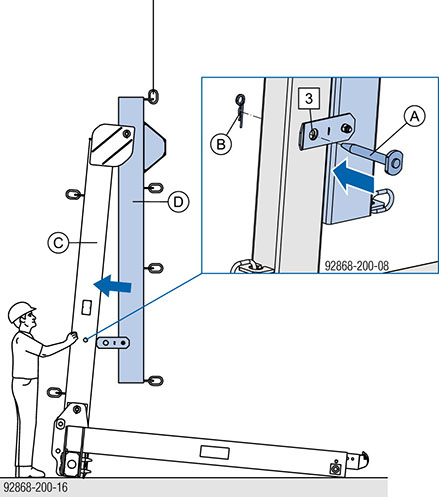 3
A
B
D
C
92868-200-08
92868-200-16