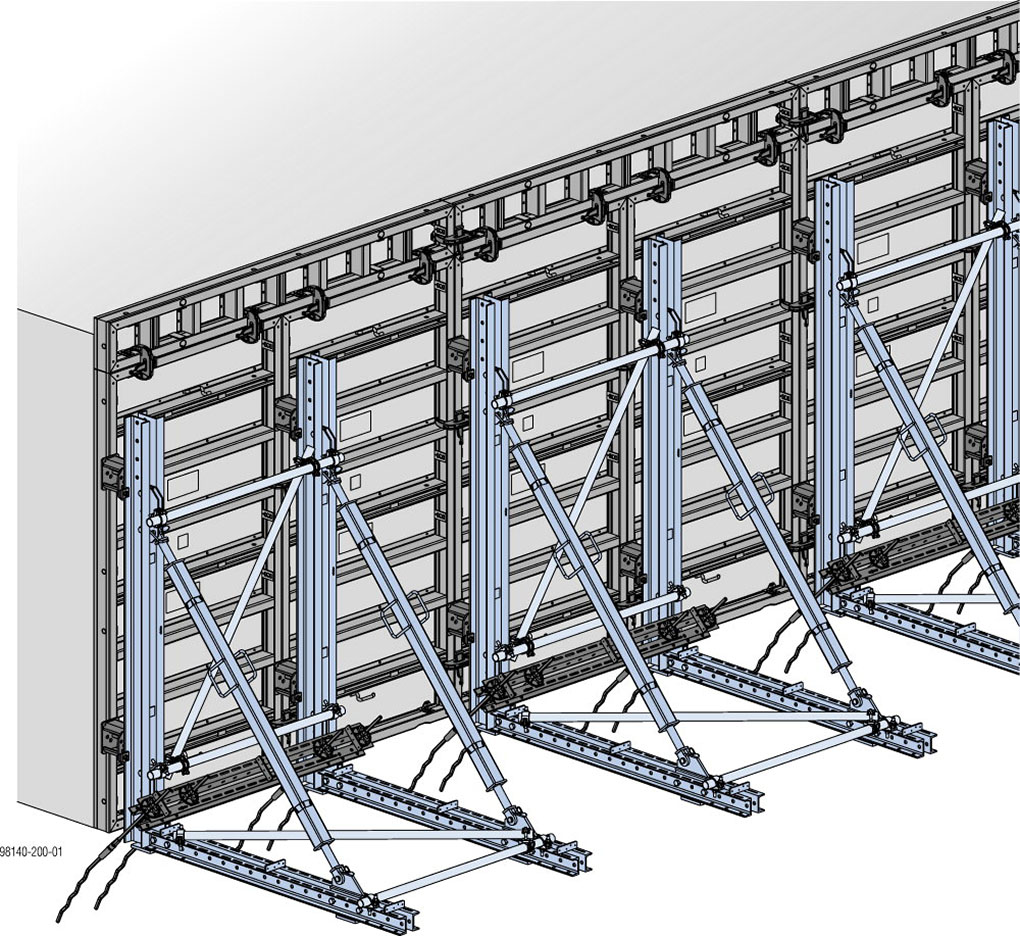 98140-200-01