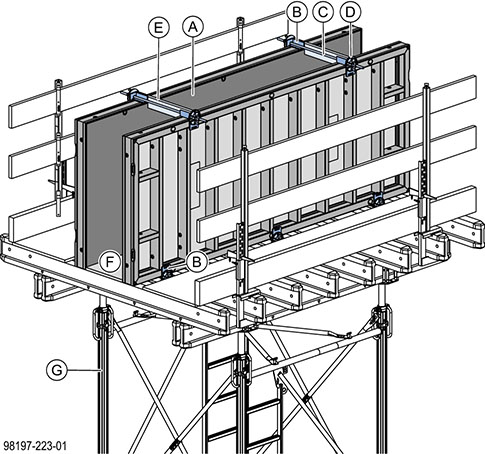 E
A
B
C
D
F
B
G
98197-223-01